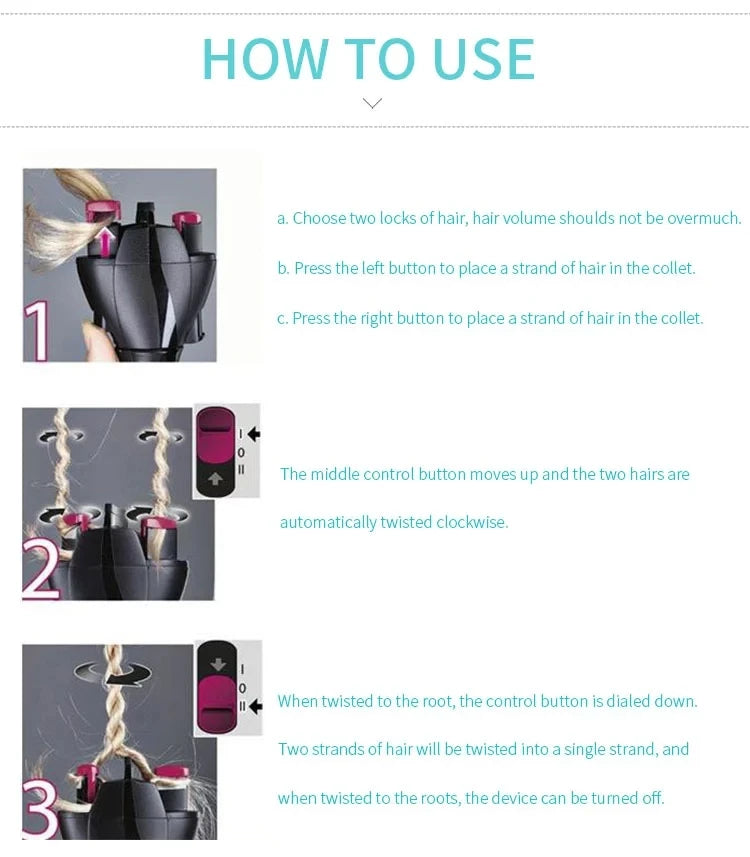 HOW TO USE

1

a. Choose two locks of hair, hair volume shoulds not be overmuch.

b. Press the left button to place a strand of hair in the collet.

c. Press the right button to place a strand of hair in the collet.

2

I
0
II

The middle control button moves up and the two hairs are automatically twisted clockwise.

3

I
0
II

When twisted to the root, the control button is dialed down.

Two strands of hair will be twisted into a single strand, and when twisted to the roots, the device can be turned off.