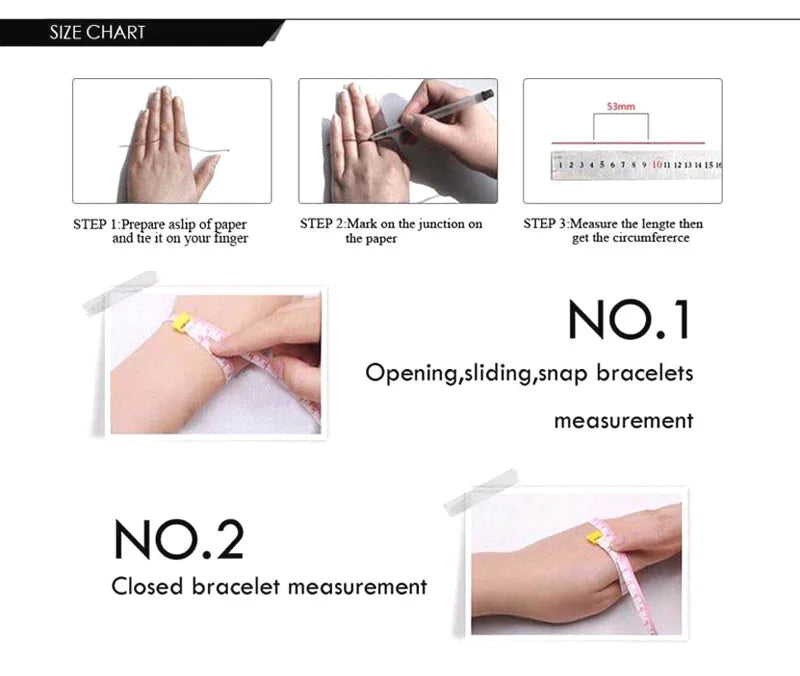 SIZE CHART

53mm

1 2 3 4 5 6 7 8 9 10 11 12 13 14 15 16

STEP 1:Prepare aslip of paper and tie it on your finger

STEP 2:Mark on the junction on the paper

STEP 3:Measure the lengte then get the circumfererce

NO.1

Opening,sliding,snap bracelets measurement

NO.2

Closed bracelet measurement