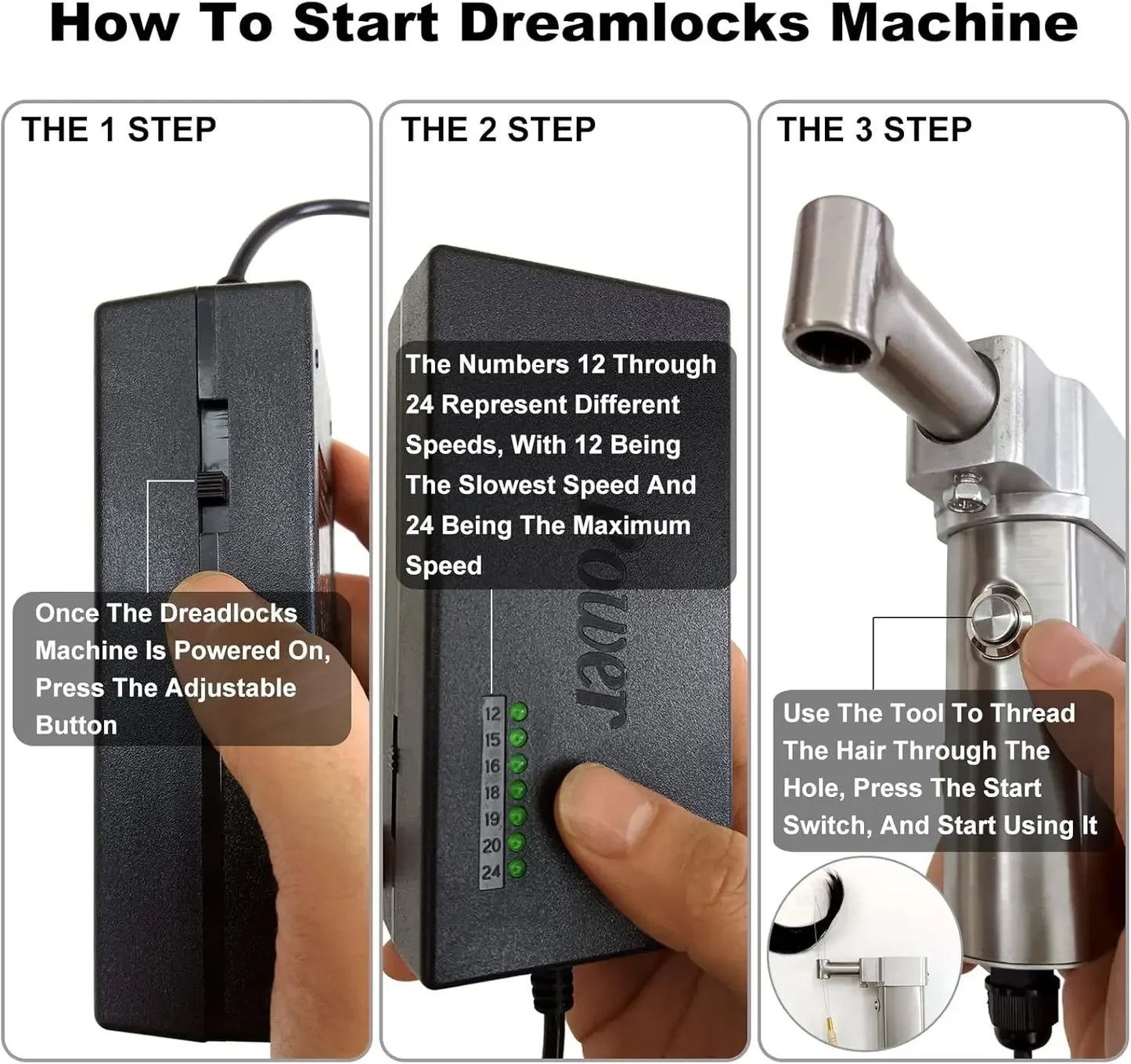 How To Start Dreamlocks Machine

THE 1 STEP

Once The Dreadlocks Machine Is Powered On, Press The Adjustable Button

THE 2 STEP

The Numbers 12 Through 24 Represent Different Speeds, With 12 Being The Slowest Speed And 24 Being The Maximum Speed

Power

12
15
16
18
19
20
24

THE 3 STEP

Use The Tool To Thread The Hair Through The Hole, Press The Start Switch, And Start Using It