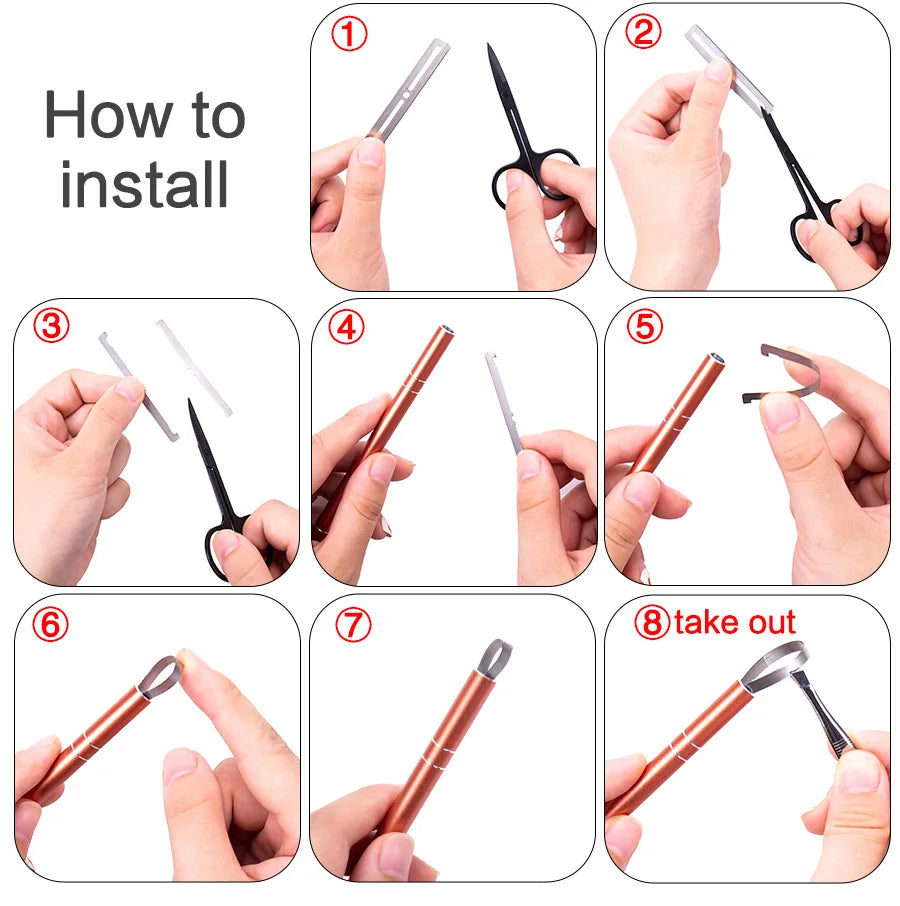 How to install

①

②

③

④

⑤

⑥

⑦

⑧take out