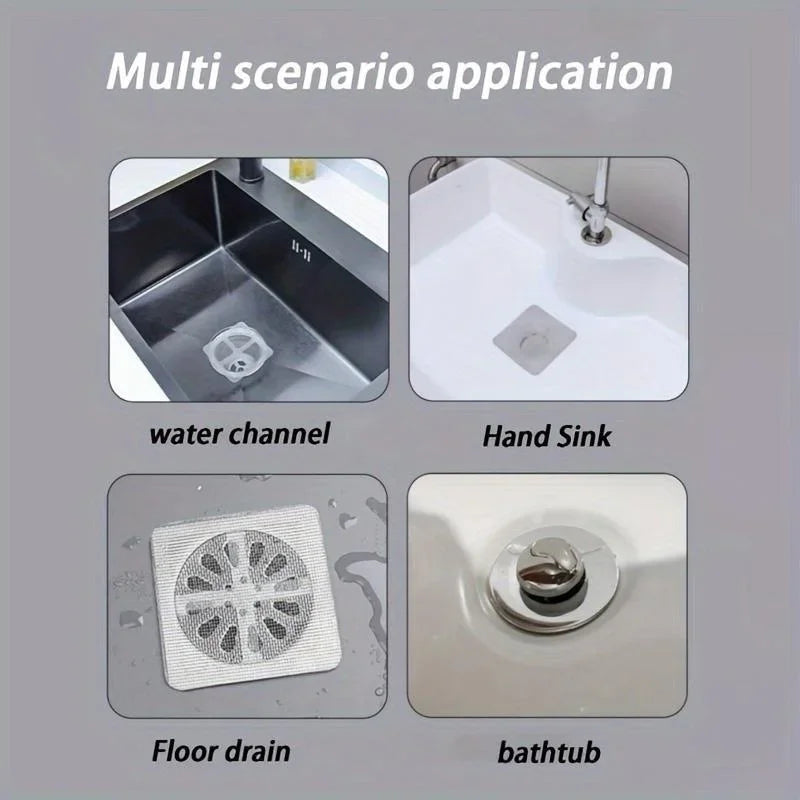 Multi scenario application

water channel

Hand Sink

Floor drain

bathtub