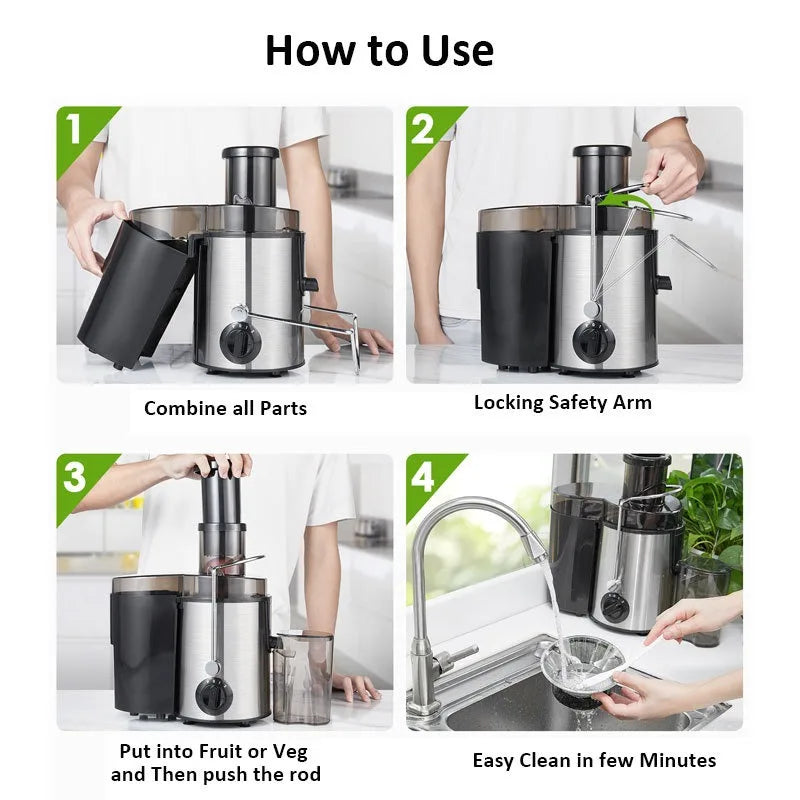 How to Use

1

Combine all Parts

2

Locking Safety Arm

3

Put into Fruit or Veg and Then push the rod

4

Easy Clean in few Minutes