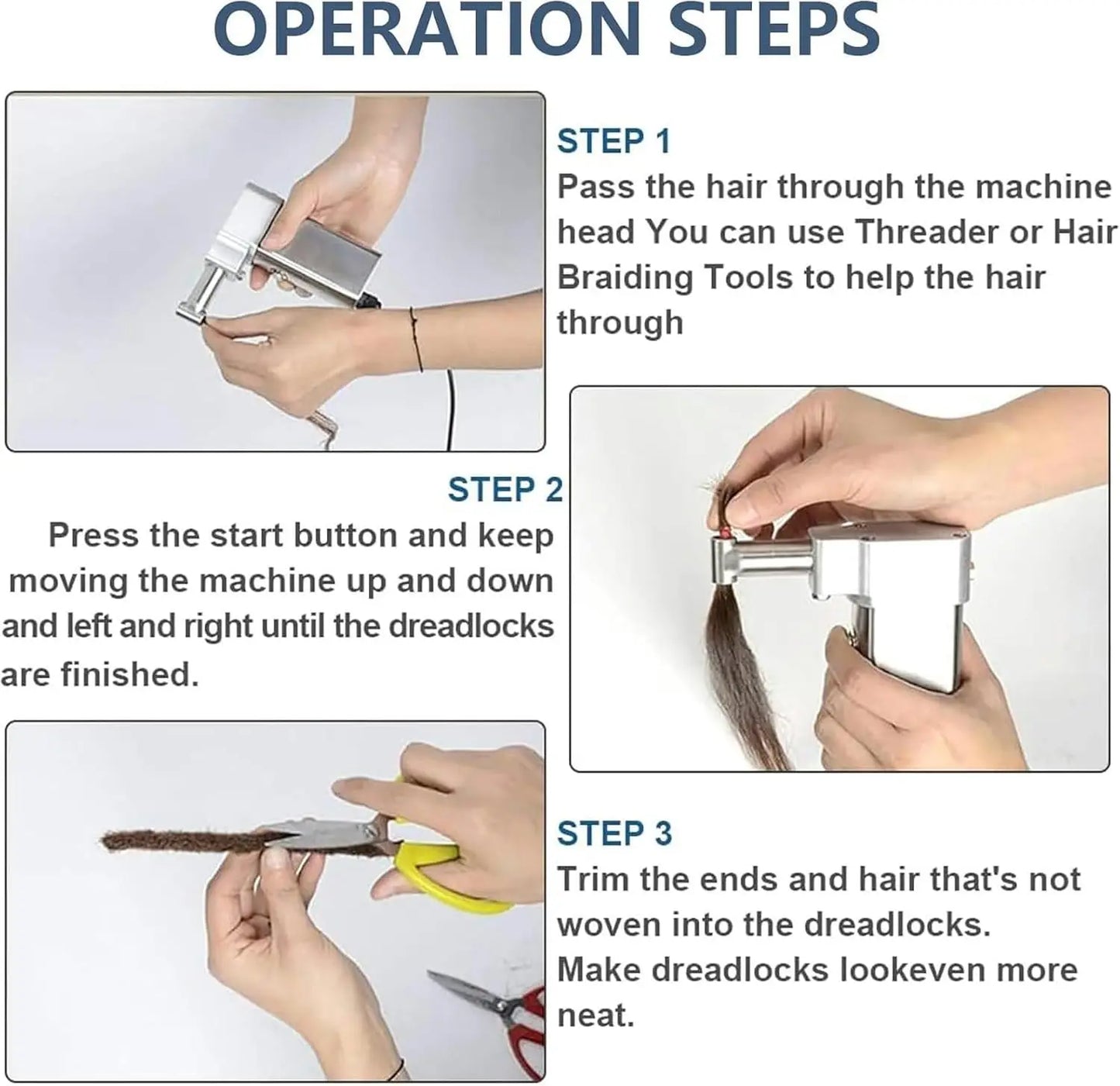 OPERATION STEPS

STEP 1
Pass the hair through the machine head You can use Threader or Hair Braiding Tools to help the hair through

STEP 2
Press the start button and keep moving the machine up and down and left and right until the dreadlocks are finished.

STEP 3
Trim the ends and hair that's not woven into the dreadlocks.
Make dreadlocks lookeven more neat.