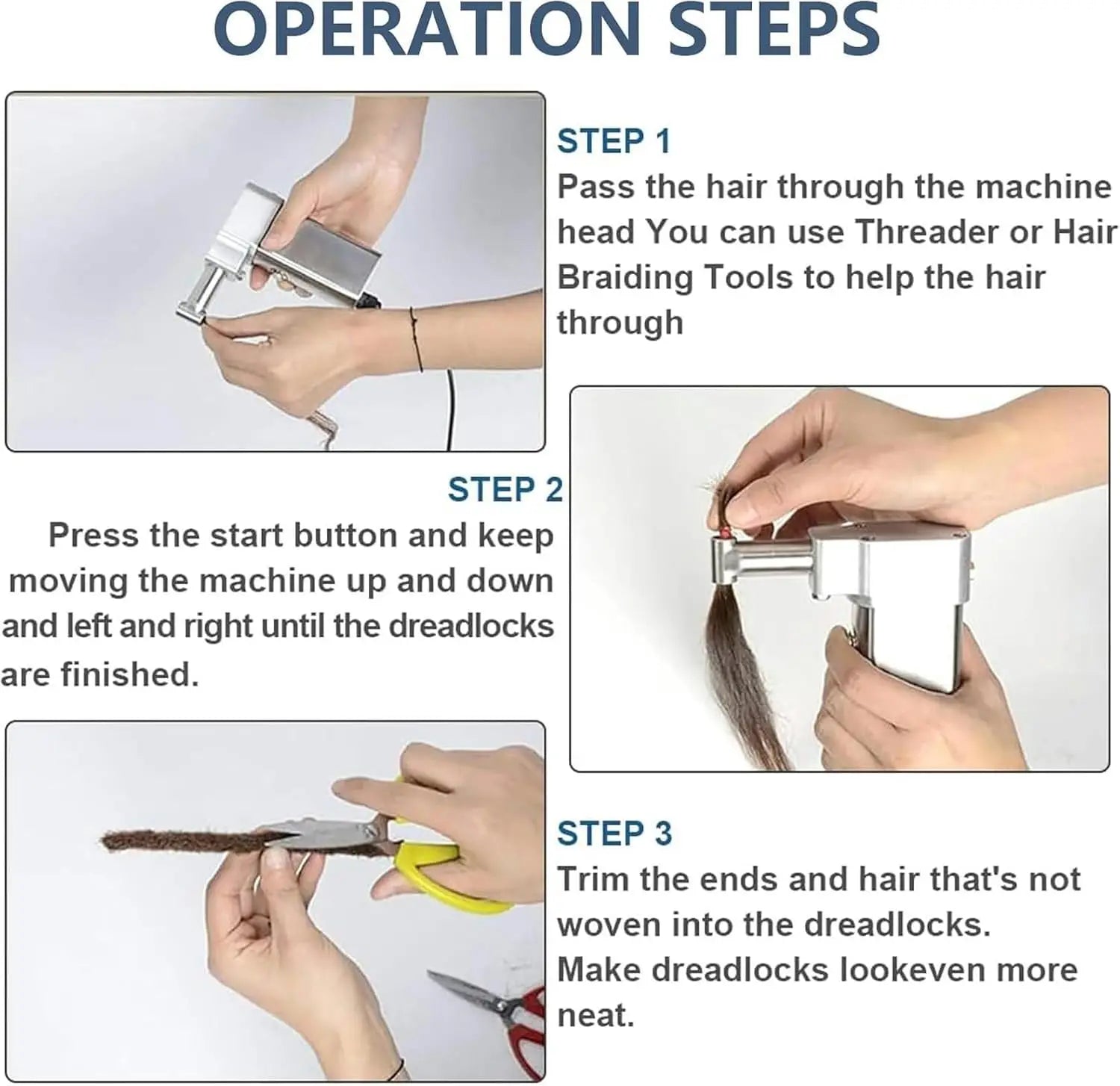 OPERATION STEPS

STEP 1
Pass the hair through the machine head You can use Threader or Hair Braiding Tools to help the hair through

STEP 2
Press the start button and keep moving the machine up and down and left and right until the dreadlocks are finished.

STEP 3
Trim the ends and hair that's not woven into the dreadlocks.
Make dreadlocks lookeven more neat.