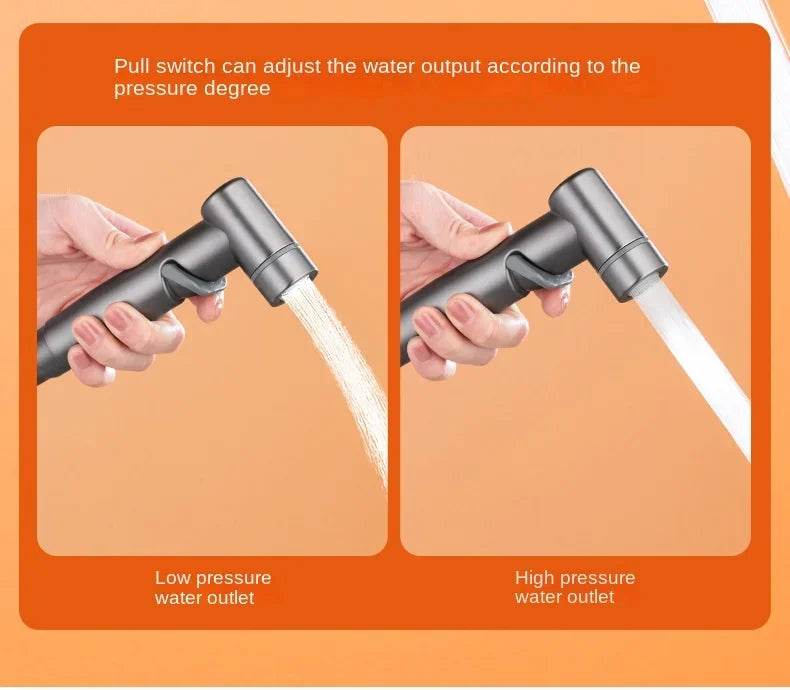 Pull switch can adjust the water output according to the pressure degree

Low pressure water outlet

High pressure water outlet